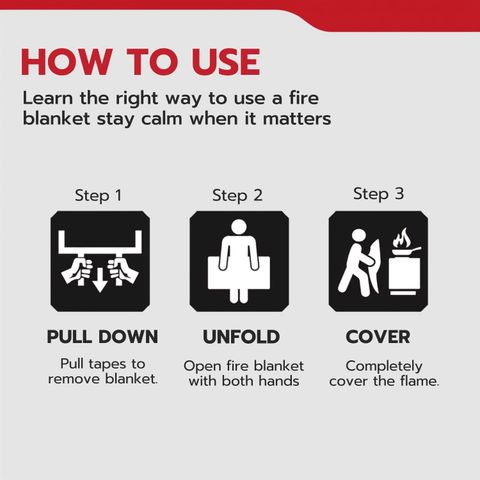 HOW TO USE

Learn the right way to use a fire blanket stay calm when it matters

Step 1

PULL DOWN

Pull tapes to remove blanket.

Step 2

UNFOLD

Open fire blanket with both hands

Step 3

COVER

Completely cover the flame.