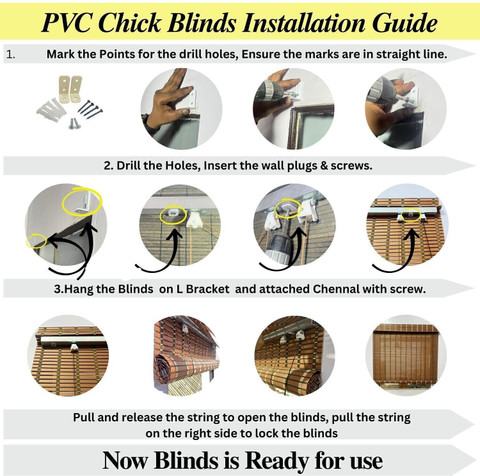 PVC Chick Blinds Installation Guide

1. Mark the Points for the drill holes, Ensure the marks are in straight line.

2. Drill the Holes, Insert the wall plugs & screws.

3.Hang the Blinds on L Bracket and attached Chennal with screw.

Pull and release the string to open the blinds, pull the string on the right side to lock the blinds

Now Blinds is Ready for use