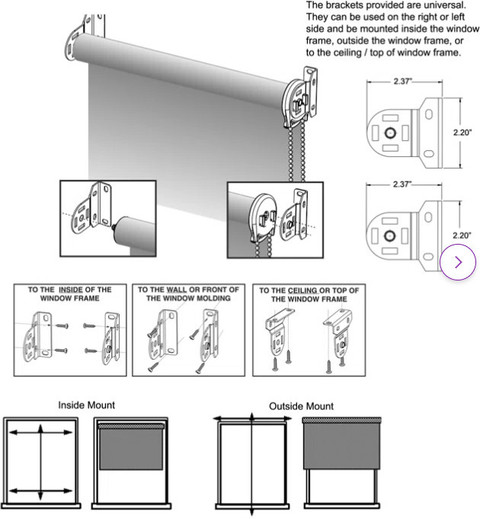 The brackets provided are universal. They can be used on the right or left side and be mounted inside the window frame, outside the window frame, or to the ceiling / top of window frame.

2.37"

2.20"

2.37"

2.20"

TO THE INSIDE OF THE WINDOW FRAME

TO THE WALL OR FRONT OF THE WINDOW MOLDING

TO THE CEILING OR TOP OF THE WINDOW FRAME

Inside Mount

Outside Mount