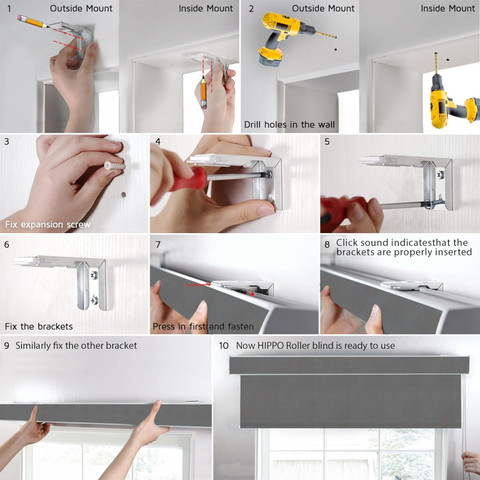 1 Outside Mount

Inside Mount

2 Outside Mount

Inside Mount

Drill holes in the wall

3

Fix expansion screw

4

5

6

Fix the brackets

7

Press in first and fasten

8 Click sound indicatesthat the brackets are properly inserted

9 Similarly fix the other bracket

10 Now HIPPO Roller blind is ready to use