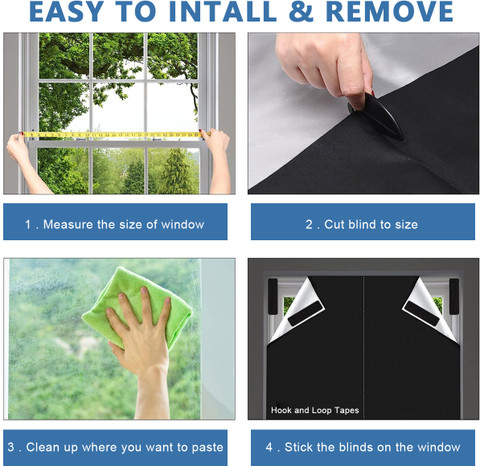 EASY TO INTALL & REMOVE

1 . Measure the size of window

2 . Cut blind to size

Hook and Loop Tapes

3 . Clean up where you want to paste

4 . Stick the blinds on the window