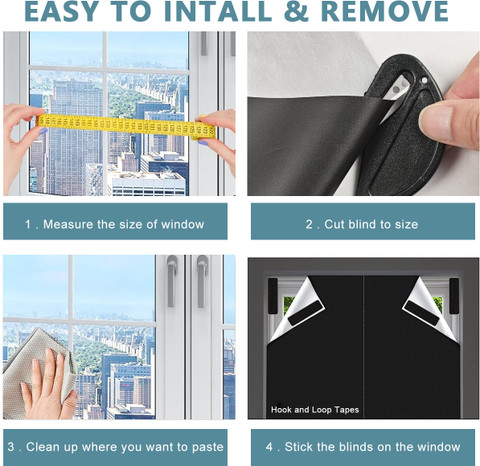 EASY TO INTALL & REMOVE

1 . Measure the size of window

2 . Cut blind to size

Hook and Loop Tapes

3 . Clean up where you want to paste

4 . Stick the blinds on the window