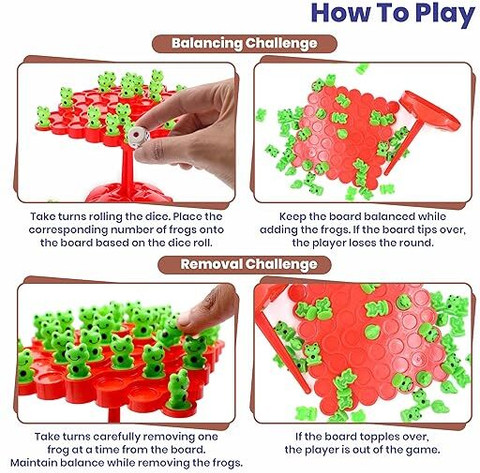 How To Play

Balancing Challenge

Take turns rolling the dice. Place the corresponding number of frogs onto the board based on the dice roll.

Keep the board balanced while adding the frogs. If the board tips over, the player loses the round.

Removal Challenge

Take turns carefully removing one frog at a time from the board. Maintain balance while removing the frogs.

If the board topples over, the player is out of the game.