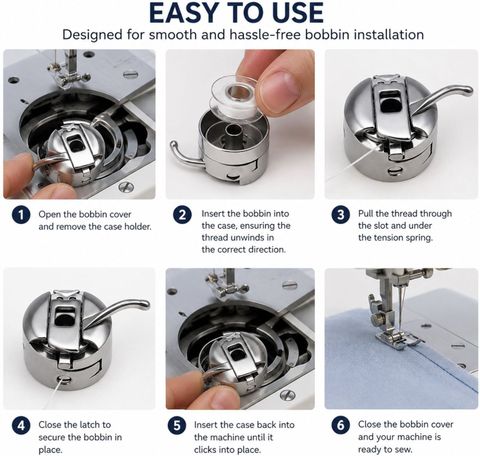 EASY TO USE
Designed for smooth and hassle-free bobbin installation

1 Open the bobbin cover and remove the case holder.

2 Insert the bobbin into the case, ensuring the thread unwinds in the correct direction.

3 Pull the thread through the slot and under the tension spring.

4 Close the latch to secure the bobbin in place.

5 Insert the case back into the machine until it clicks into place.

6 Close the bobbin cover and your machine is ready to sew.