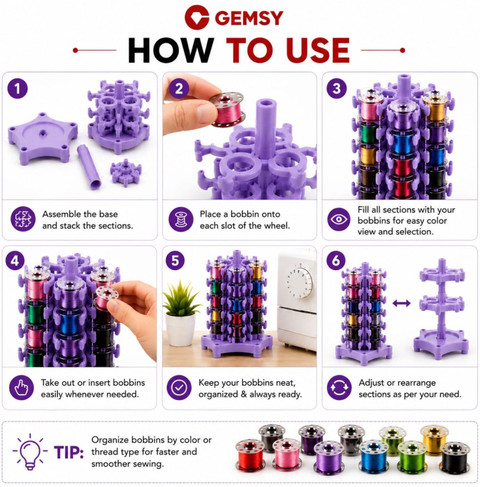 GEMSY

HOW TO USE

1

Assemble the base and stack the sections.

2

Place a bobbin onto each slot of the wheel.

3

Fill all sections with your bobbins for easy color view and selection.

4

Take out or insert bobbins easily whenever needed.

5

Keep your bobbins neat, organized & always ready.

6

Adjust or rearrange sections as per your need.

TIP: Organize bobbins by color or thread type for faster and smoother sewing.