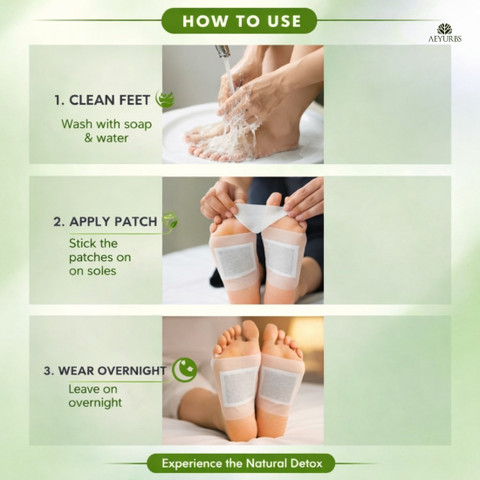 HOW TO USE

AEYURBS

1. CLEAN FEET

Wash with soap & water

2. APPLY PATCH

Stick the patches on on soles

3. WEAR OVERNIGHT

Leave on overnight

Experience the Natural Detox