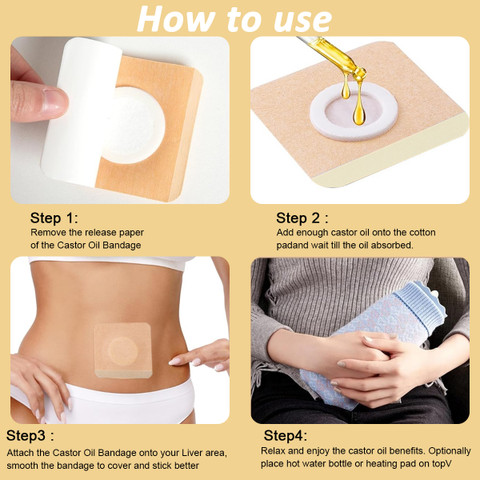 How to use

Step 1:
Remove the release paper of the Castor Oil Bandage

Step 2 :
Add enough castor oil onto the cotton padand wait till the oil absorbed.

Step3 :
Attach the Castor Oil Bandage onto your Liver area, smooth the bandage to cover and stick better

Step4:
Relax and enjoy the castor oil benefits. Optionally place hot water bottle or heating pad on topV