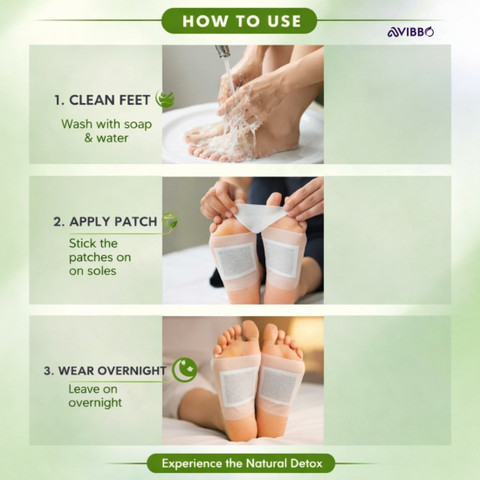 HOW TO USE

AVIBBO

1. CLEAN FEET

Wash with soap & water

2. APPLY PATCH

Stick the patches on on soles

3. WEAR OVERNIGHT

Leave on overnight

Experience the Natural Detox