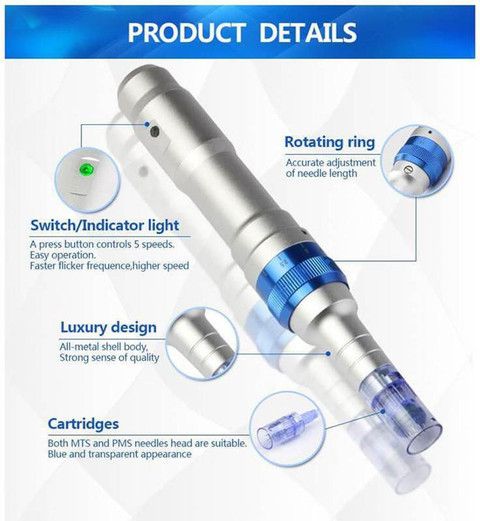 PRODUCT DETAILS

Rotating ring

Accurate adjustment of needle length

Switch/Indicator light

A press button controls 5 speeds.
Easy operation.
Faster flicker frequence,higher speed

Luxury design

All-metal shell body,
Strong sense of quality

Cartridges

Both MTS and PMS needles head are suitable.
Blue and transparent appearance