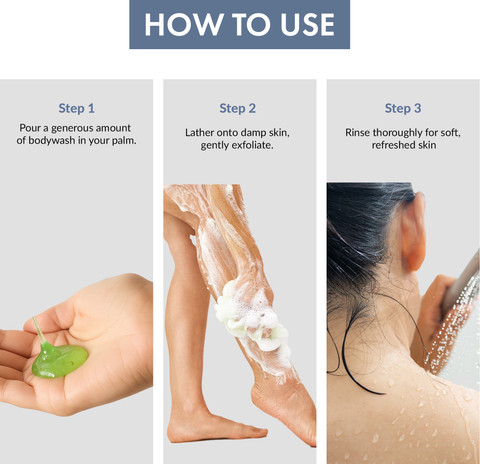 HOW TO USE

Step 1

Pour a generous amount of bodywash in your palm.

Step 2

Lather onto damp skin, gently exfoliate.

Step 3

Rinse thoroughly for soft, refreshed skin