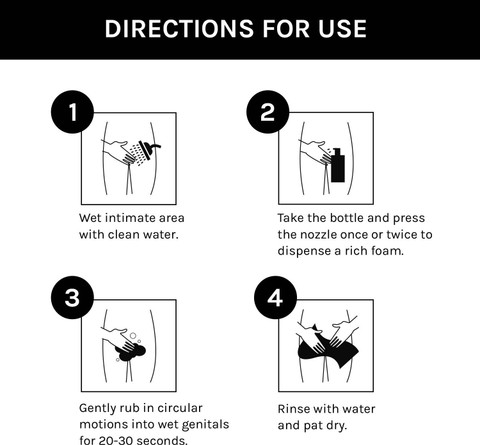 DIRECTIONS FOR USE

1

Wet intimate area with clean water.

2

Take the bottle and press the nozzle once or twice to dispense a rich foam.

3

Gently rub in circular motions into wet genitals for 20-30 seconds.

4

Rinse with water and pat dry.