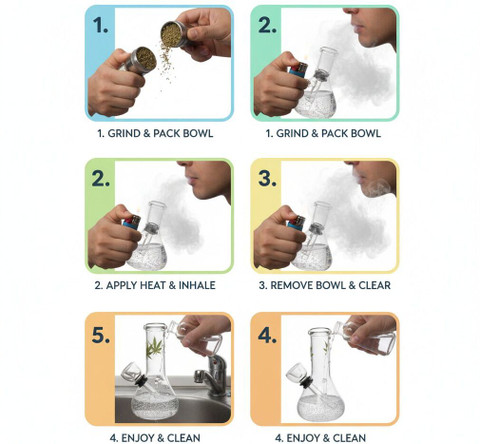 1.

1. GRIND & PACK BOWL

2.

1. GRIND & PACK BOWL

2.

2. APPLY HEAT & INHALE

3.

3. REMOVE BOWL & CLEAR

5.

4. ENJOY & CLEAN

4.

4. ENJOY & CLEAN