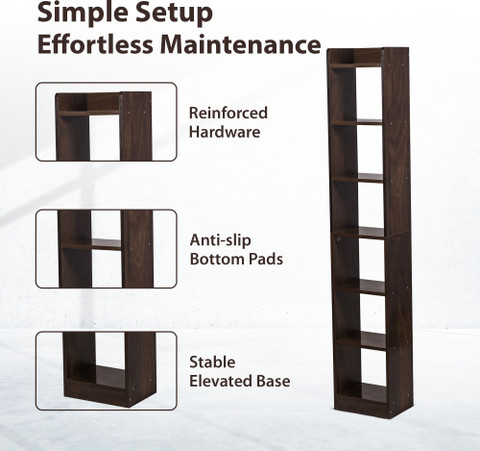 Simple Setup
Effortless Maintenance

Reinforced Hardware

Anti-slip Bottom Pads

Stable Elevated Base