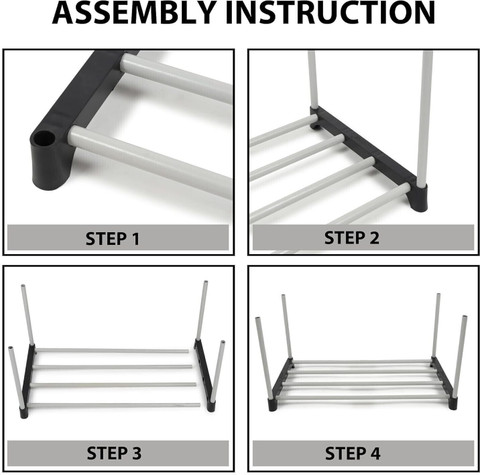 ASSEMBLY INSTRUCTION

STEP 1

STEP 2

STEP 3

STEP 4