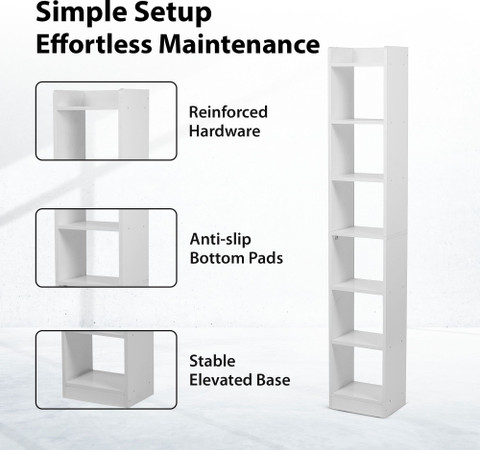 Simple Setup
Effortless Maintenance

Reinforced Hardware

Anti-slip Bottom Pads

Stable Elevated Base