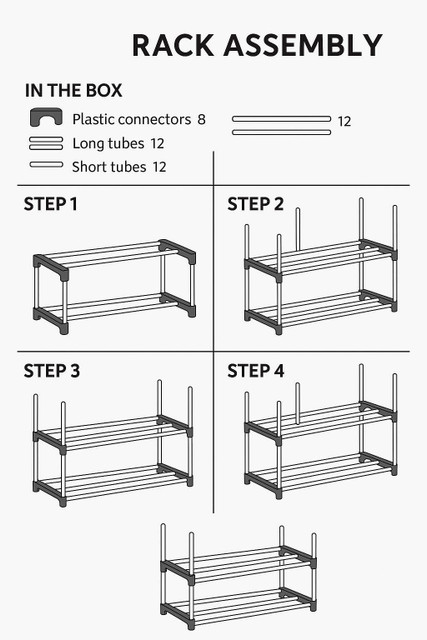 RACK ASSEMBLY

IN THE BOX

Plastic connectors 8

Long tubes 12

Short tubes 12

12

STEP 1

STEP 2

STEP 3

STEP 4