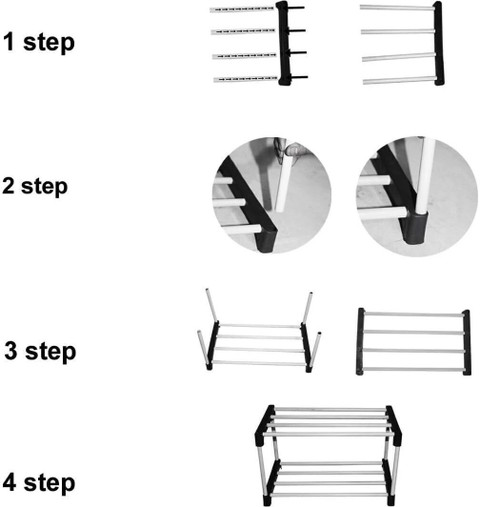 1 step

2 step

3 step

4 step