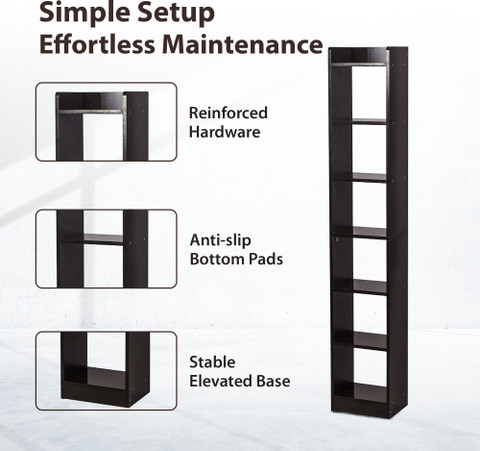 Simple Setup
Effortless Maintenance

Reinforced
Hardware

Anti-slip
Bottom Pads

Stable
Elevated Base