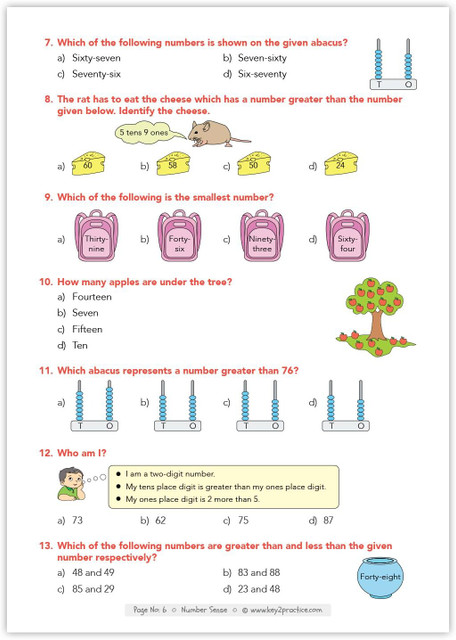 7. Which of the following numbers is shown on the given abacus?

a) Sixty-seven
b) Seven-sixty
c) Seventy-six
d) Six-seventy

T O

8. The rat has to eat the cheese which has a number greater than the number given below. Identify the cheese.

5 tens 9 ones

a) 60
b) 58
c) 50
d) 24

9. Which of the following is the smallest number?

a) Thirty-nine
b) Forty-six
c) Ninety-three
d) Sixty-four

10. How many apples are under the tree?

a) Fourteen
b) Seven
c) Fifteen
d) Ten

11. Which abacus represents a number greater than 76?

a) T O
b) T O
c) T O
d) T O

12. Who am I?

● I am a two-digit number.
● My tens place digit is greater than my ones place digit.
● My ones place digit is 2 more than 5.

a) 73
b) 62
c) 75
d) 87

13. Which of the following numbers are greater than and less than the given number respectively?

a) 48 and 49
b) 83 and 88
c) 85 and 29
d) 23 and 48

Forty-eight

Page No: 6 ○ Number Sense ○ © www.key2practice.com