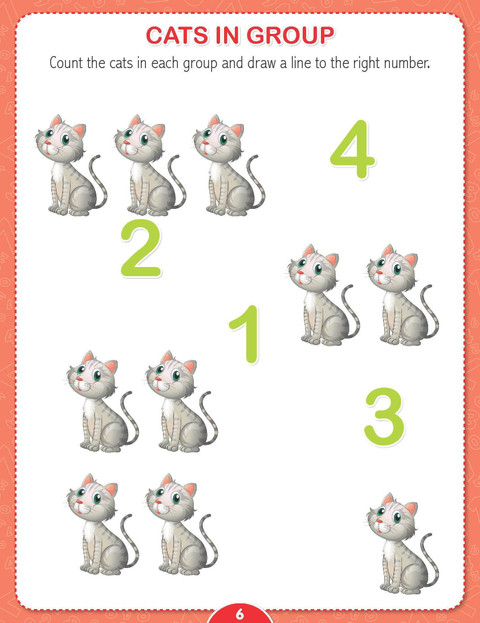 CATS IN GROUP

Count the cats in each group and draw a line to the right number.

4

2

1

3

6