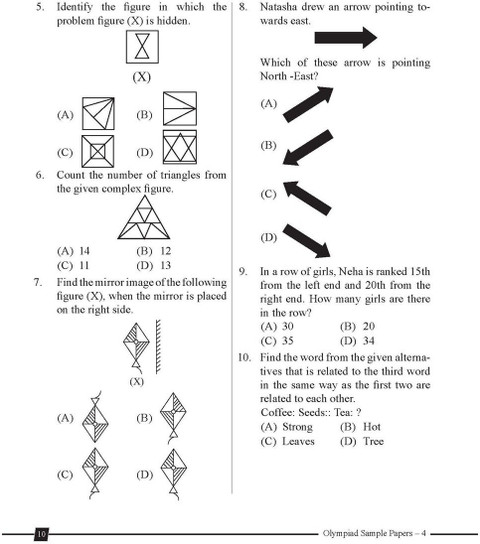 5. Identify the figure in which the problem figure (X) is hidden.

(X)

(A) (B)

(C) (D)

6. Count the number of triangles from the given complex figure.

(A) 14 (B) 12
(C) 11 (D) 13

7. Find the mirror image of the following figure (X), when the mirror is placed on the right side.

(X)

(A) (B)

(C) (D)

8. Natasha drew an arrow pointing towards east.

Which of these arrow is pointing North -East?

(A)

(B)

(C)

(D)

9. In a row of girls, Neha is ranked 15th from the left end and 20th from the right end. How many girls are there in the row?
(A) 30 (B) 20
(C) 35 (D) 34

10. Find the word from the given alternatives that is related to the third word in the same way as the first two are related to each other.
Coffee: Seeds:: Tea: ?
(A) Strong (B) Hot
(C) Leaves (D) Tree

10

Olympiad Sample Papers – 4