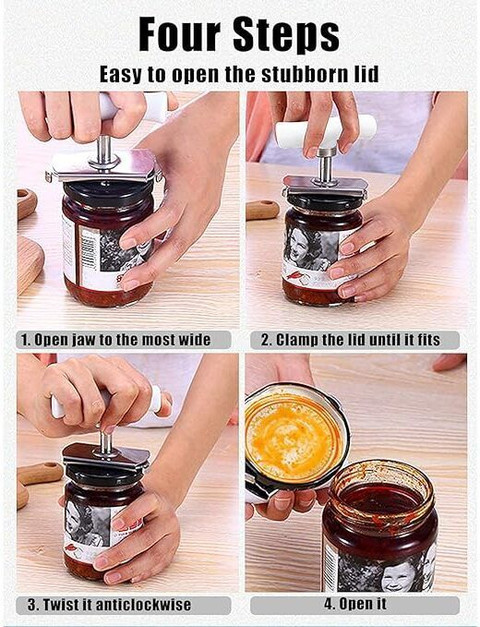 Four Steps

Easy to open the stubborn lid

1. Open jaw to the most wide

2. Clamp the lid until it fits

3. Twist it anticlockwise

4. Open it