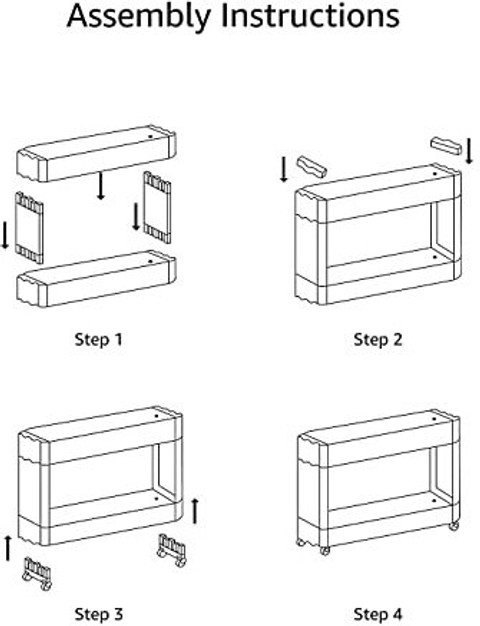 Assembly Instructions

Step 1

Step 2

Step 3

Step 4