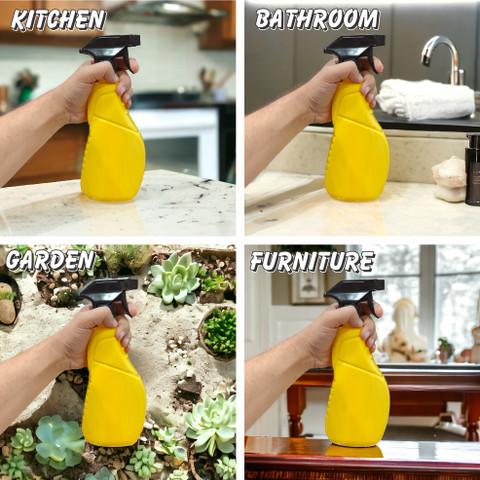 KITCHEN

BATHROOM

GARDEN

FURNITURE