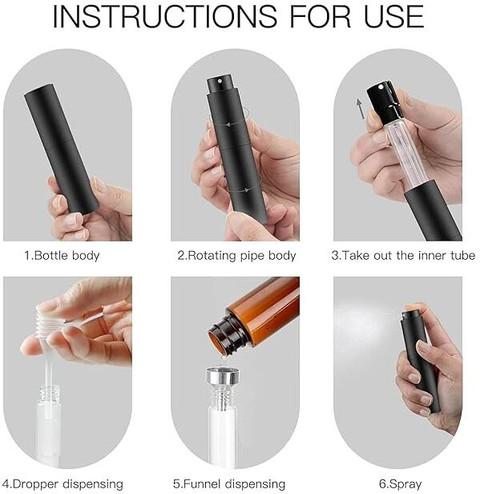 INSTRUCTIONS FOR USE

1.Bottle body

2.Rotating pipe body

3.Take out the inner tube

4.Dropper dispensing

5.Funnel dispensing

6.Spray