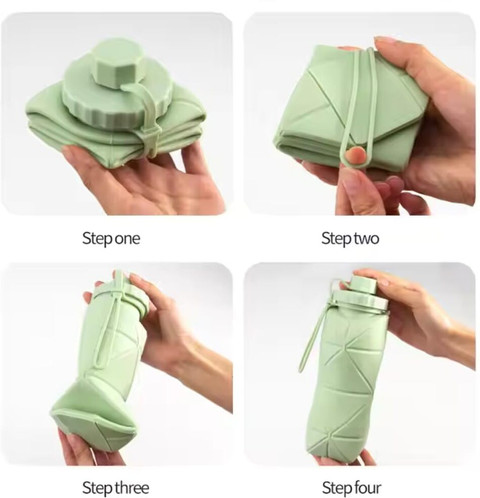 Step one

Step two

Step three

Step four