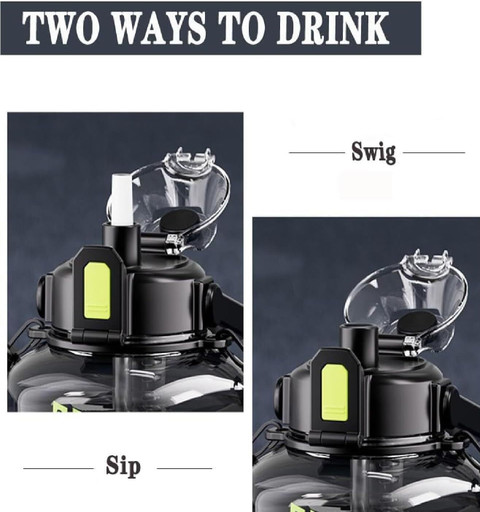 TWO WAYS TO DRINK

Swig

Sip