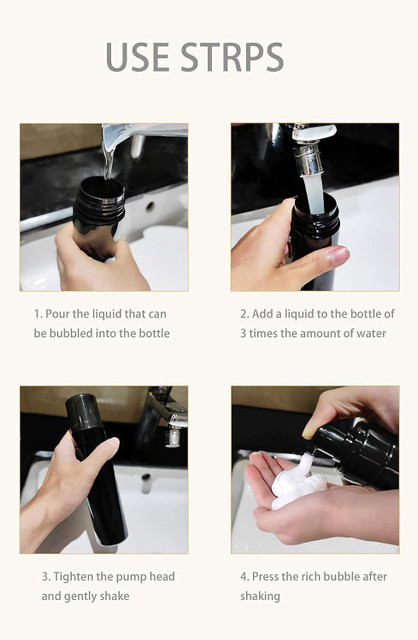 USE STRPS

1. Pour the liquid that can be bubbled into the bottle

2. Add a liquid to the bottle of 3 times the amount of water

3. Tighten the pump head and gently shake

4. Press the rich bubble after shaking