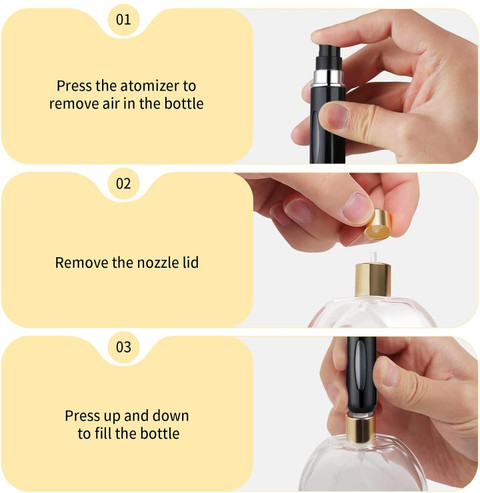 01

Press the atomizer to remove air in the bottle

02

Remove the nozzle lid

03

Press up and down to fill the bottle