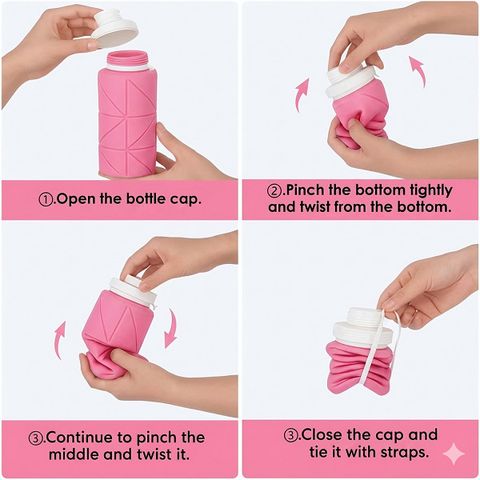 ①.Open the bottle cap.

②.Pinch the bottom tightly and twist from the bottom.

③.Continue to pinch the middle and twist it.

③.Close the cap and tie it with straps.