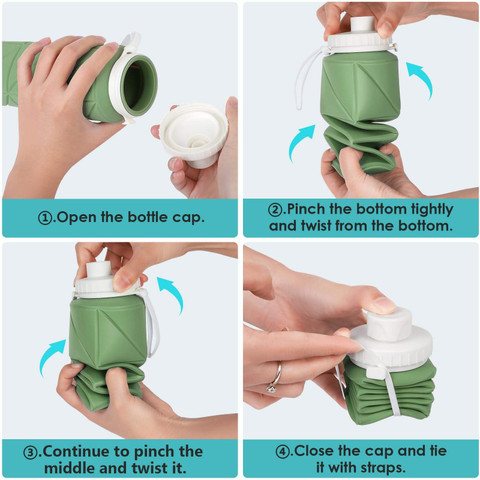 ①.Open the bottle cap.

②.Pinch the bottom tightly and twist from the bottom.

③.Continue to pinch the middle and twist it.

④.Close the cap and tie it with straps.