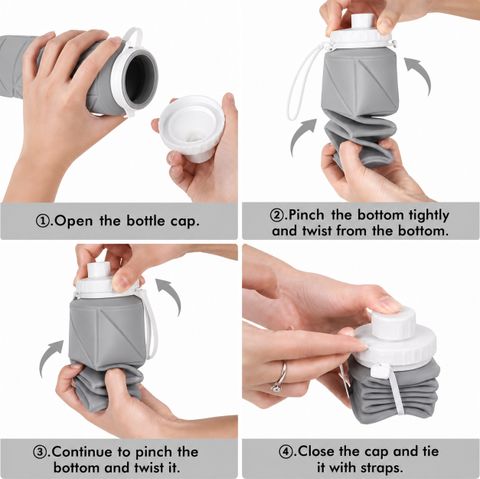 ①.Open the bottle cap.

②.Pinch the bottom tightly and twist from the bottom.

③.Continue to pinch the bottom and twist it.

④.Close the cap and tie it with straps.