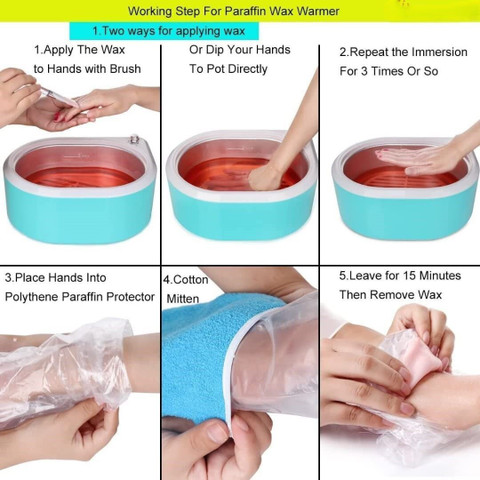 Working Step For Paraffin Wax Warmer

1.Two ways for applying wax

1.Apply The Wax to Hands with Brush

Or Dip Your Hands To Pot Directly

2.Repeat the Immersion For 3 Times Or So

3.Place Hands Into Polythene Paraffin Protector

4.Cotton Mitten

5.Leave for 15 Minutes Then Remove Wax