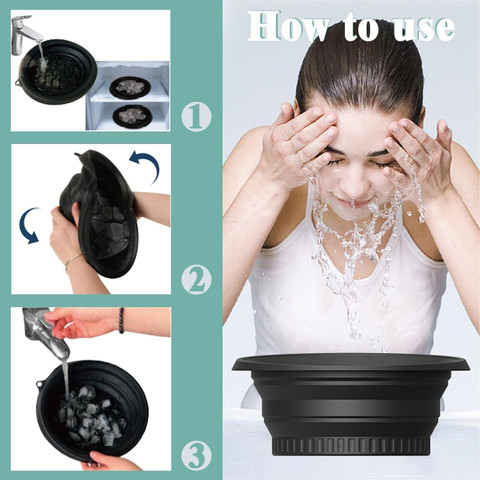 How to use

1

2

3