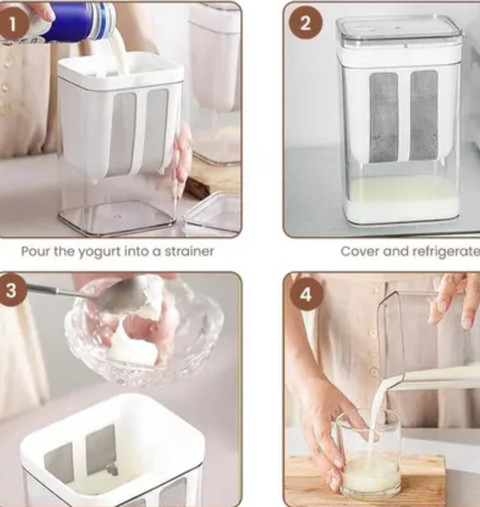 1

2

Pour the yogurt into a strainer

Cover and refrigerate

3

4