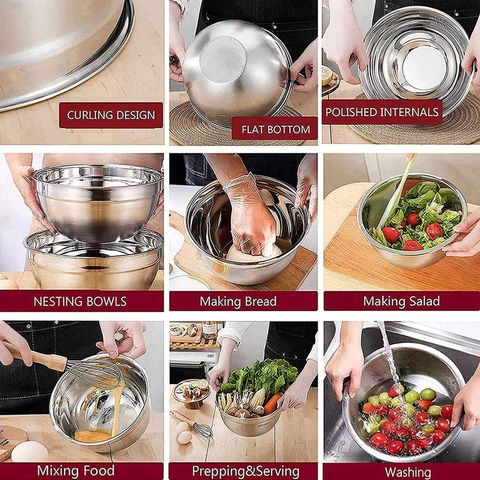 CURLING DESIGN

FLAT BOTTOM

POLISHED INTERNALS

NESTING BOWLS

Making Bread

Making Salad

Mixing Food

Prepping&Serving

Washing