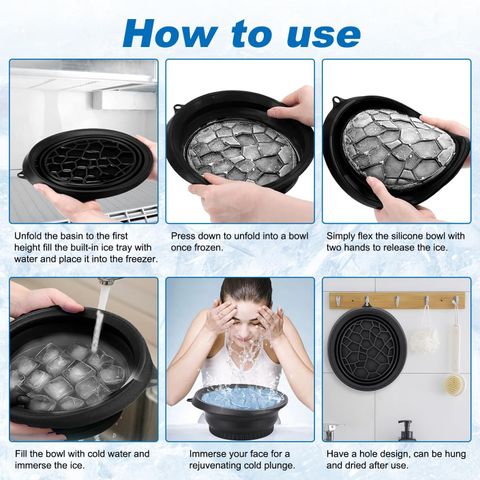 How to use

Unfold the basin to the first height fill the built-in ice tray with water and place it into the freezer.

Press down to unfold into a bowl once frozen.

Simply flex the silicone bowl with two hands to release the ice.

Fill the bowl with cold water and immerse the ice.

Immerse your face for a rejuvenating cold plunge.

Have a hole design, can be hung and dried after use.