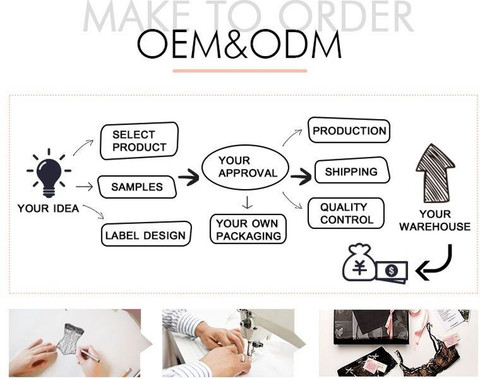 MAKE TO ORDER
OEM&ODM

YOUR IDEA

SELECT PRODUCT

SAMPLES

LABEL DESIGN

YOUR APPROVAL

YOUR OWN PACKAGING

PRODUCTION

SHIPPING

QUALITY CONTROL

YOUR WAREHOUSE

¥

$