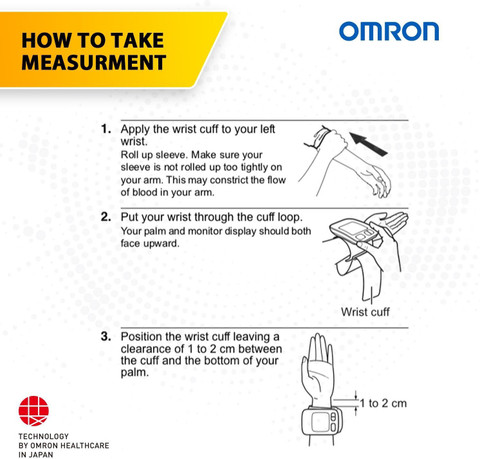 HOW TO TAKE MEASURMENT

OMRON

1. Apply the wrist cuff to your left wrist.
Roll up sleeve. Make sure your sleeve is not rolled up too tightly on your arm. This may constrict the flow of blood in your arm.

2. Put your wrist through the cuff loop.
Your palm and monitor display should both face upward.

Wrist cuff

3. Position the wrist cuff leaving a clearance of 1 to 2 cm between the cuff and the bottom of your palm.

1 to 2 cm

TECHNOLOGY
BY OMRON HEALTHCARE
IN JAPAN