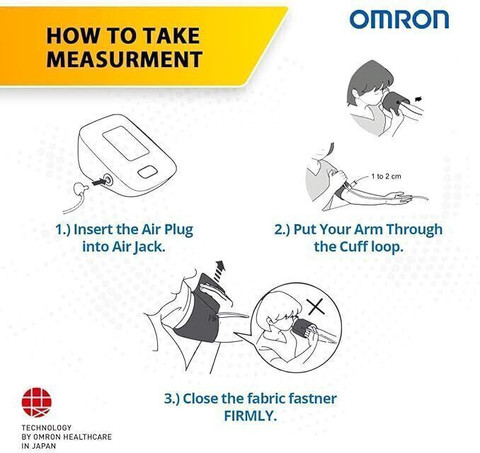 HOW TO TAKE MEASURMENT

OMRON

1 to 2 cm

1.) Insert the Air Plug into Air Jack.

2.) Put Your Arm Through the Cuff loop.

3.) Close the fabric fastner FIRMLY.

TECHNOLOGY BY OMRON HEALTHCARE IN JAPAN