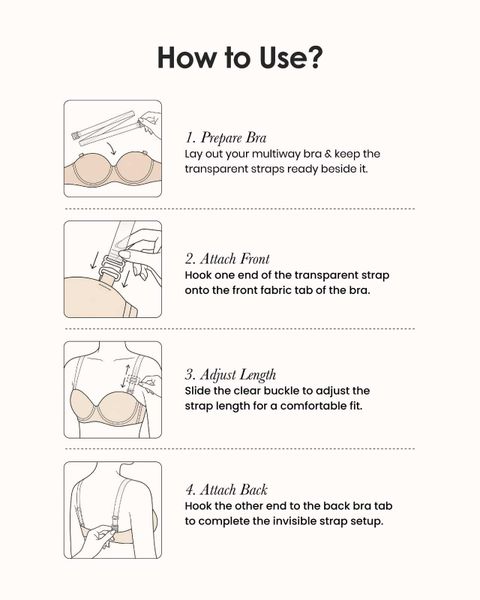 How to Use?

1. Prepare Bra
Lay out your multiway bra & keep the transparent straps ready beside it.

2. Attach Front
Hook one end of the transparent strap onto the front fabric tab of the bra.

3. Adjust Length
Slide the clear buckle to adjust the strap length for a comfortable fit.

4. Attach Back
Hook the other end to the back bra tab to complete the invisible strap setup.