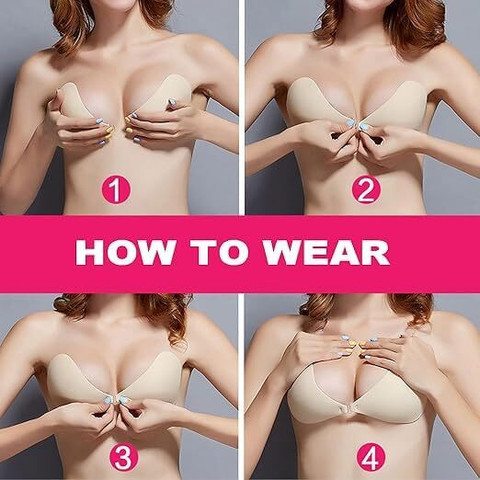 1

2

HOW TO WEAR

3

4