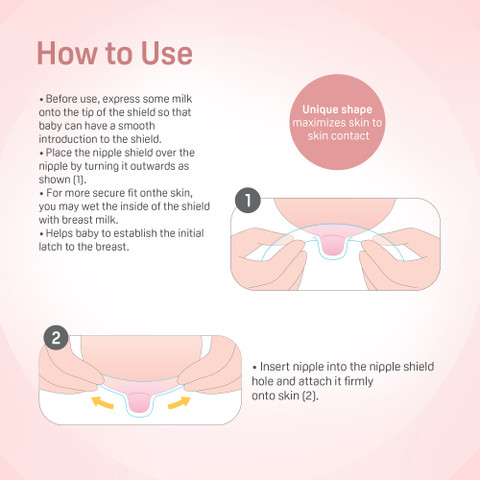 How to Use

• Before use, express some milk onto the tip of the shield so that baby can have a smooth introduction to the shield.
• Place the nipple shield over the nipple by turning it outwards as shown (1).
• For more secure fit onthe skin, you may wet the inside of the shield with breast milk.
• Helps baby to establish the initial latch to the breast.

Unique shape maximizes skin to skin contact

1

2

• Insert nipple into the nipple shield hole and attach it firmly onto skin (2).