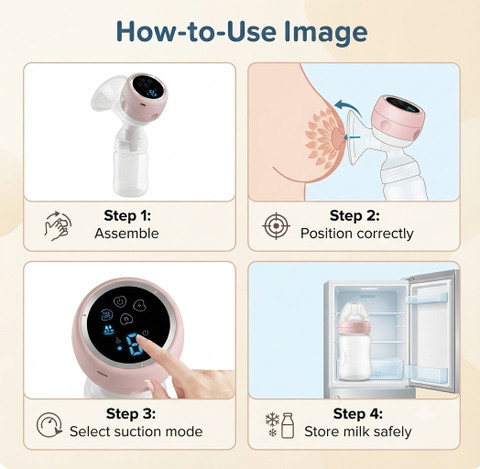 How-to-Use Image

Step 1:
Assemble

Step 2:
Position correctly

Step 3:
Select suction mode

Step 4:
Store milk safely