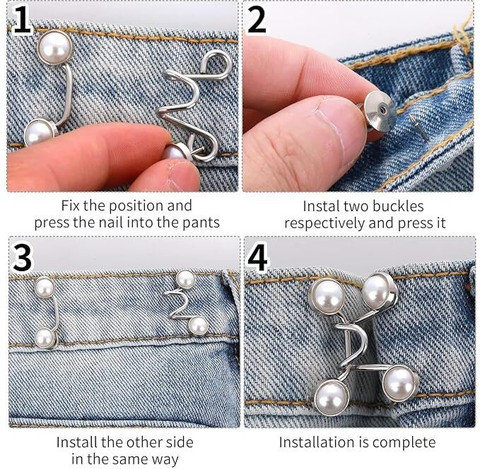 1

Fix the position and press the nail into the pants

2

Instal two buckles respectively and press it

3

Install the other side in the same way

4

Installation is complete