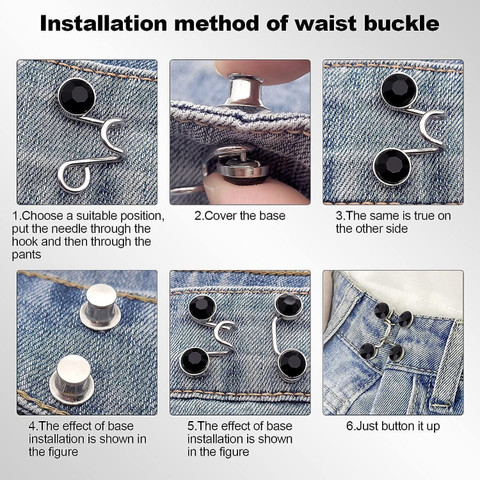 Installation method of waist buckle

1.Choose a suitable position, put the needle through the hook and then through the pants

2.Cover the base

3.The same is true on the other side

4.The effect of base installation is shown in the figure

5.The effect of base installation is shown in the figure

6.Just button it up